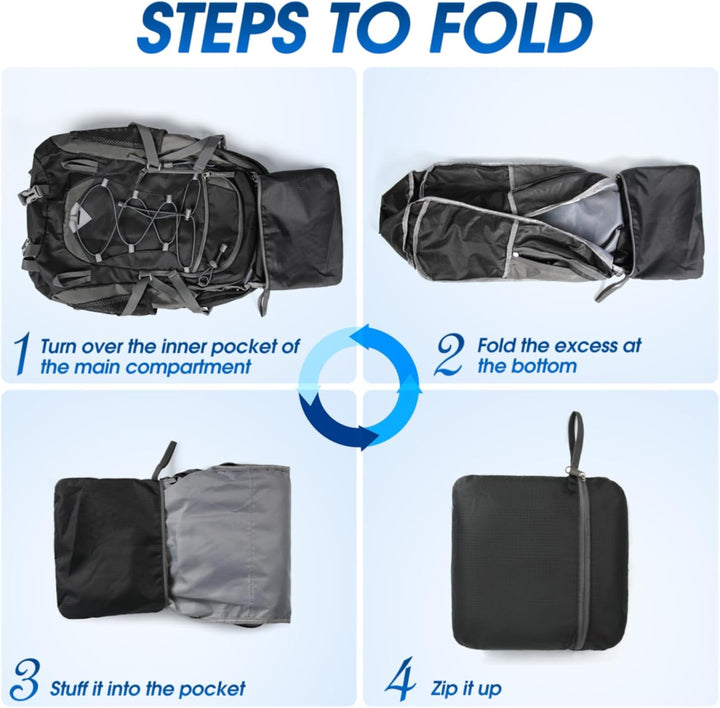 STEPS TO FOLD

1 Turn over the inner pocket of the main compartment

2 Fold the excess at the bottom

3 Stuff it into the pocket

4 Zip it up