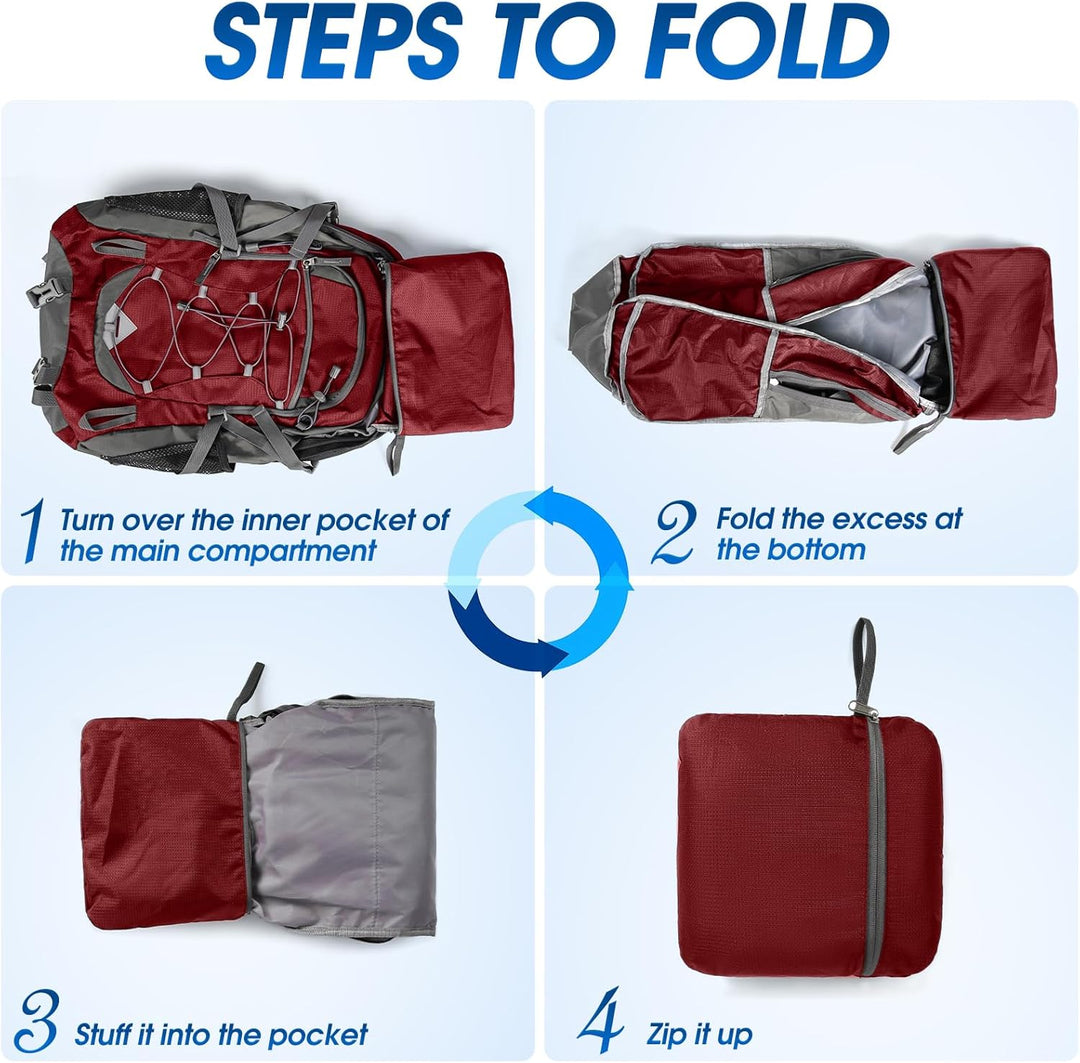 STEPS TO FOLD

1 Turn over the inner pocket of the main compartment

2 Fold the excess at the bottom

3 Stuff it into the pocket

4 Zip it up