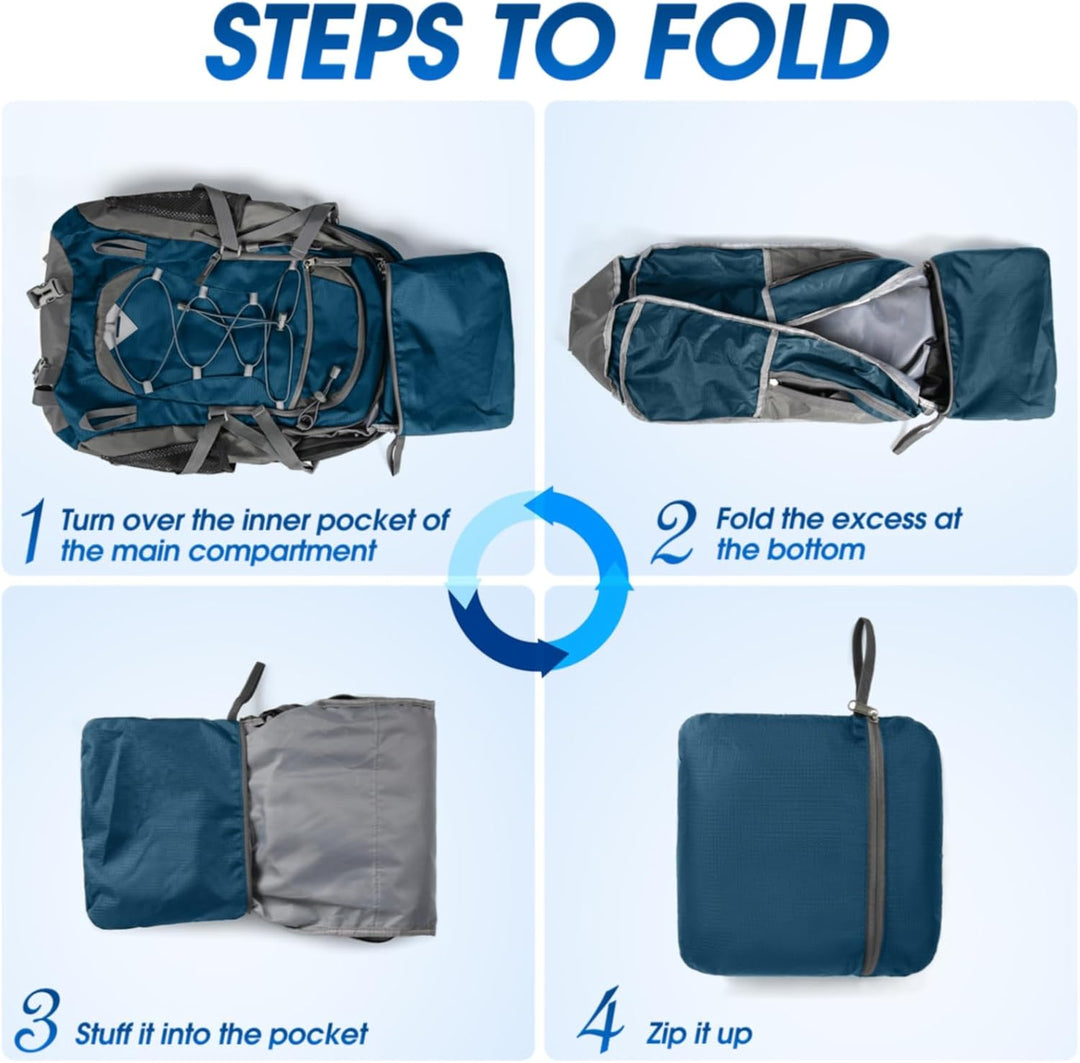 STEPS TO FOLD

1 Turn over the inner pocket of the main compartment

2 Fold the excess at the bottom

3 Stuff it into the pocket

4 Zip it up